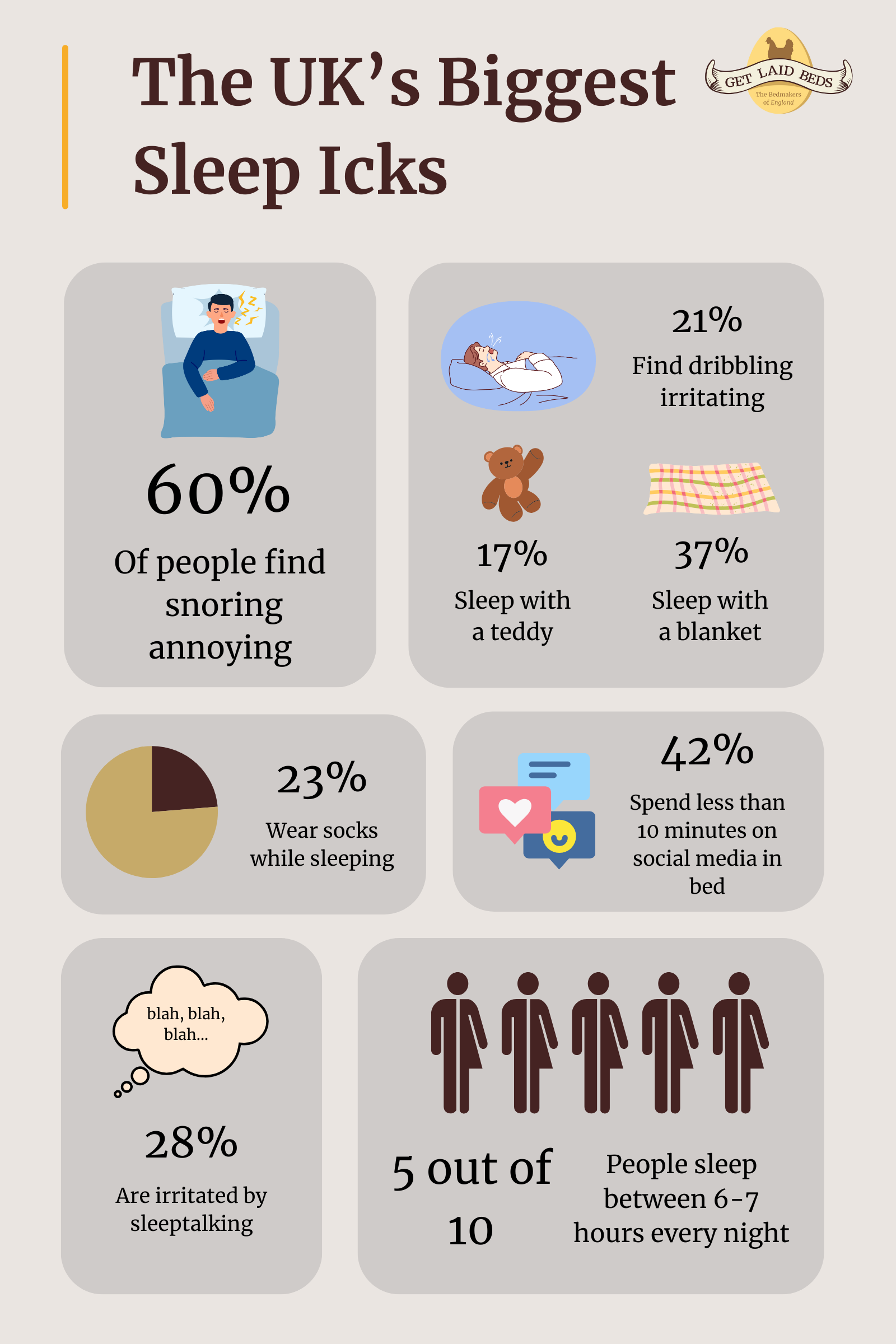 The UK's Biggest Sleep Icks

GET LAID BEDS
The Bedmakers of England

60%
Of people find snoring annoying

21%
Find dribbling irritating

17%
Sleep with a teddy

37%
Sleep with a blanket

23%
Wear socks while sleeping

42%
Spend less than 10 minutes on social media in bed

blah, blah, blah...

28%
Are irritated by sleeptalking

5 out of 10

People sleep between 6-7 hours every night