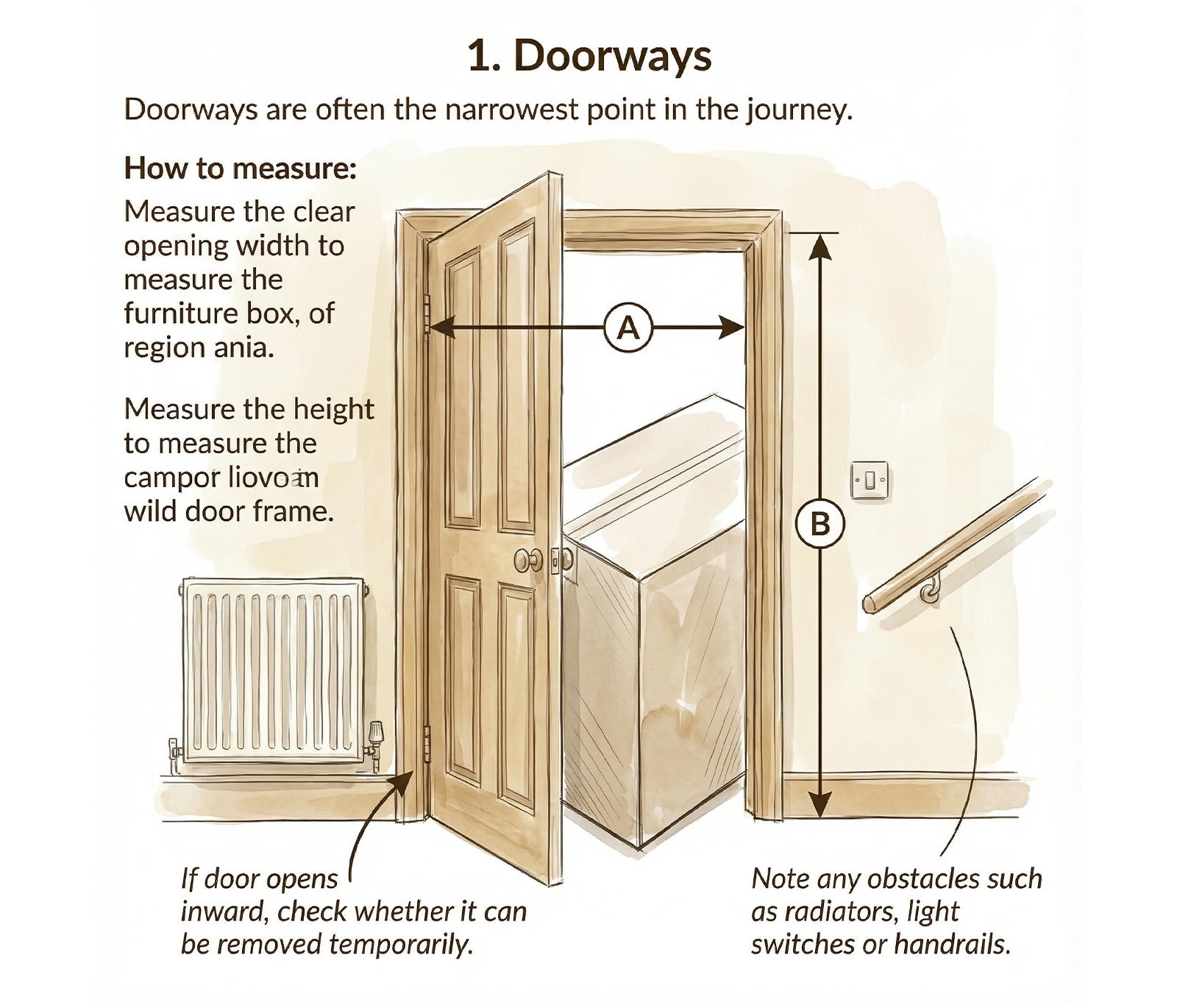 1. Doorways

Doorways are often the narrowest point in the journey.

How to measure:

Measure the clear opening width to measure the furniture box, of region ania.

Measure the height to measure the campor liovoan wild door frame.

A

B

If door opens inward, check whether it can be removed temporarily.

Note any obstacles such as radiators, light switches or handrails.