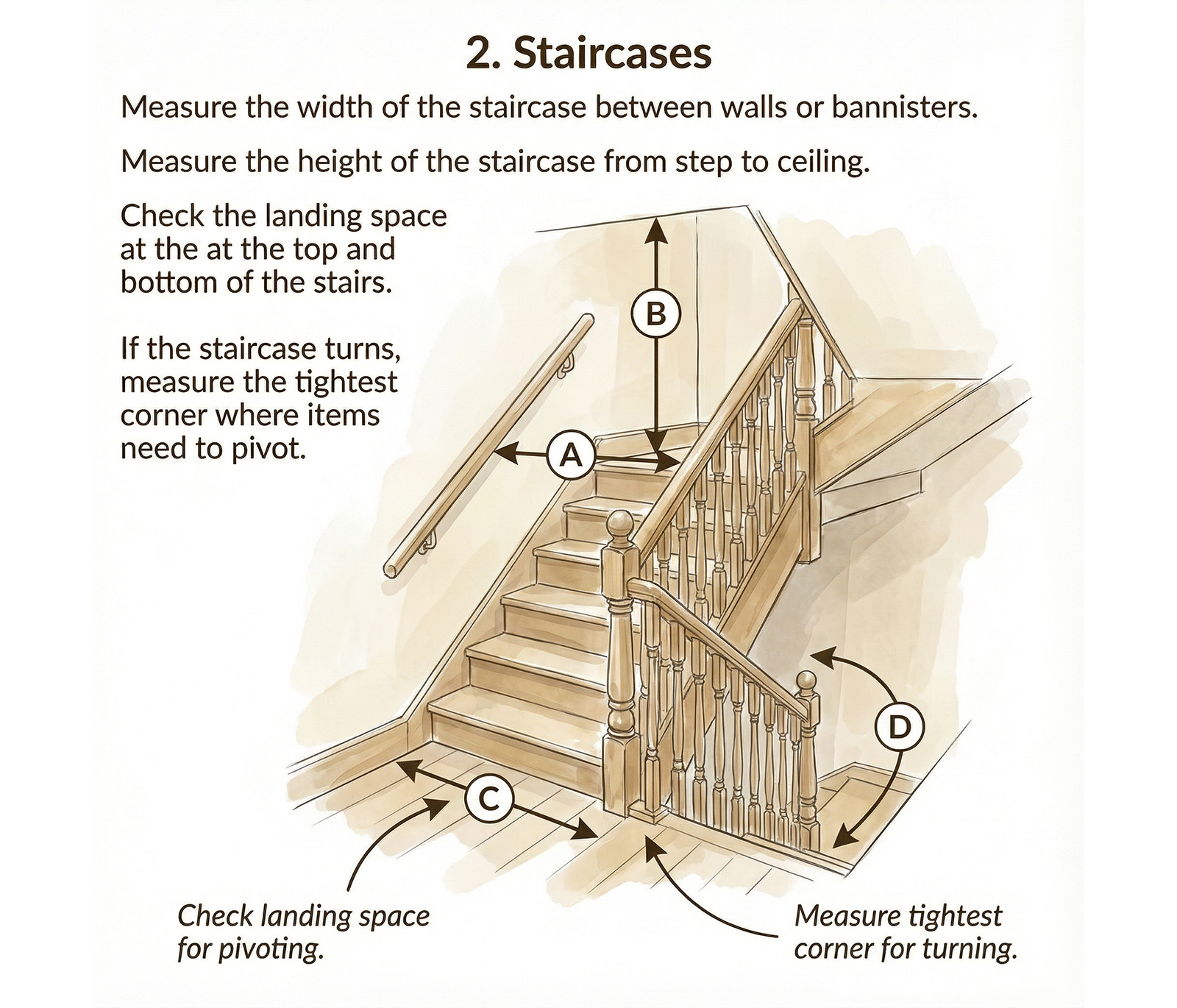 2. Staircases

Measure the width of the staircase between walls or bannisters.

Measure the height of the staircase from step to ceiling.

Check the landing space at the at the top and bottom of the stairs.

If the staircase turns, measure the tightest corner where items need to pivot.

B

A

D

C

Check landing space for pivoting.

Measure tightest corner for turning.